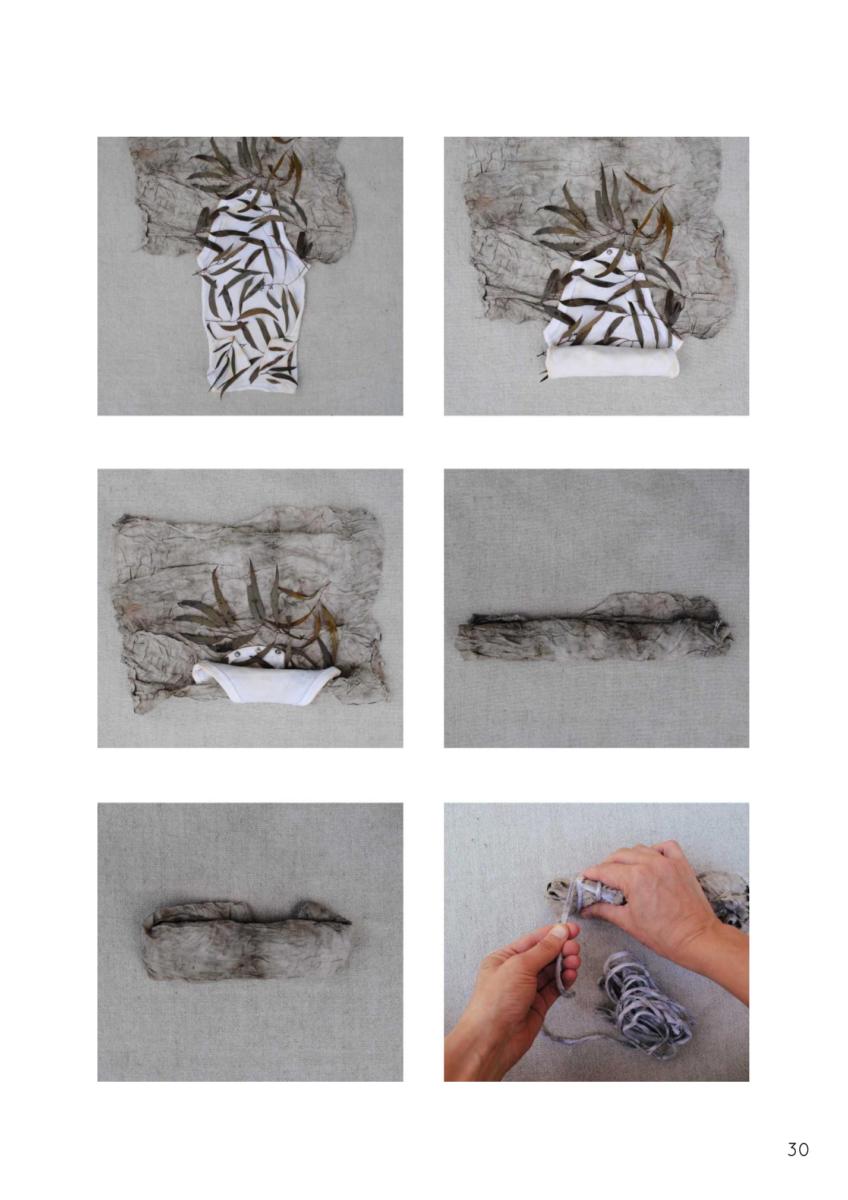 30